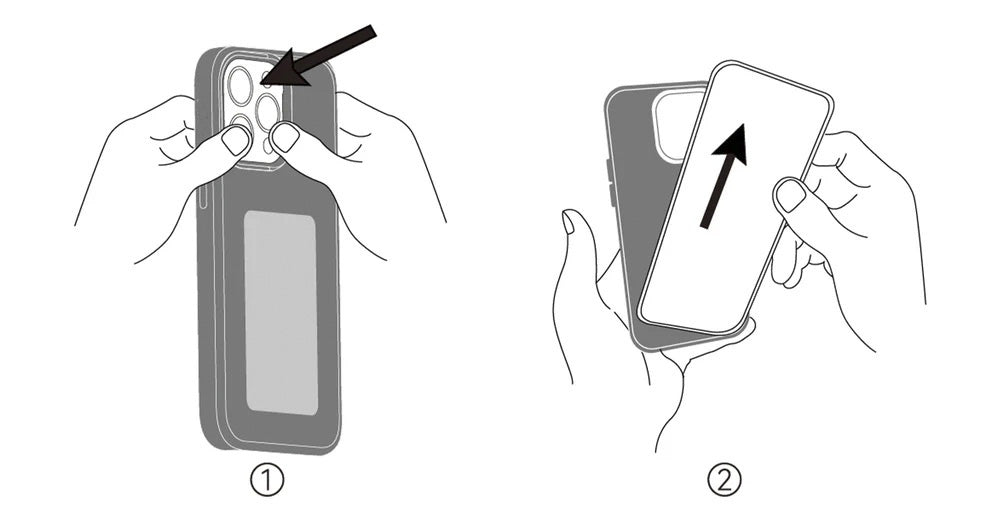 ①

②