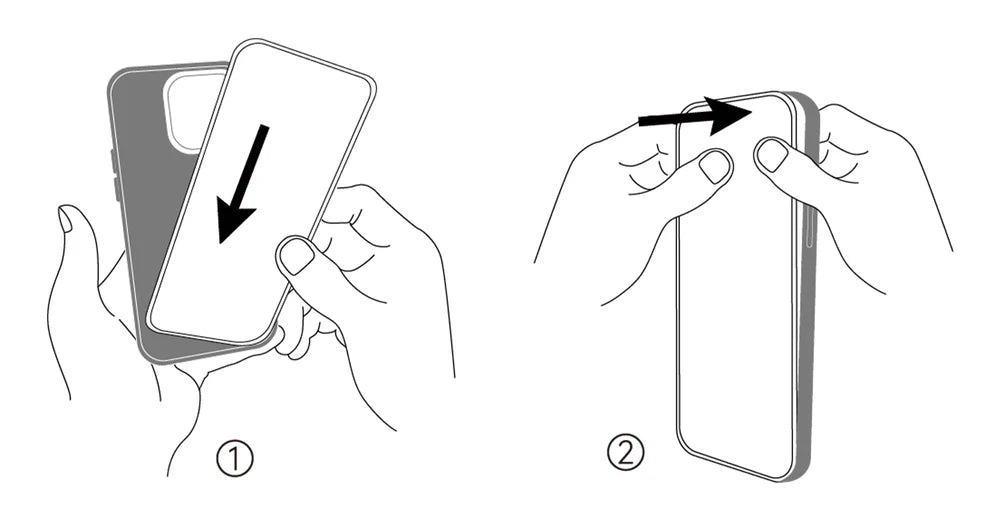 ①

②